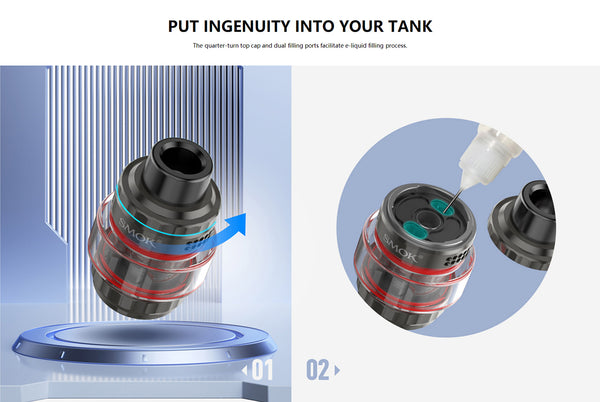 PUT INGENUITY INTO YOUR TANK

The quarter-turn top cap and dual filling ports facilitate e-liquid filling process.

SMOK

SMOK

01

02